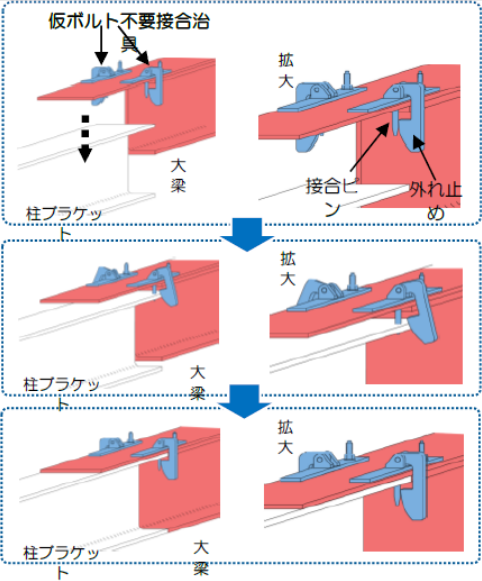 仮ボルト不要接合治具

拡大

大梁

接合ピン

外れ止め

柱ブラケット

拡大

柱ブラケット

大梁

拡大

柱ブラケット

大梁