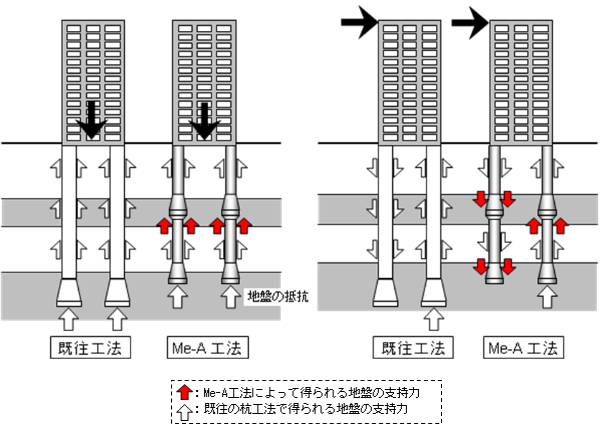 地盤の抵抗

既往工法

Me-A 工法

既往工法

Me-A 工法

：Me-A工法によって得られる地盤の支持力
：既往の杭工法で得られる地盤の支持力